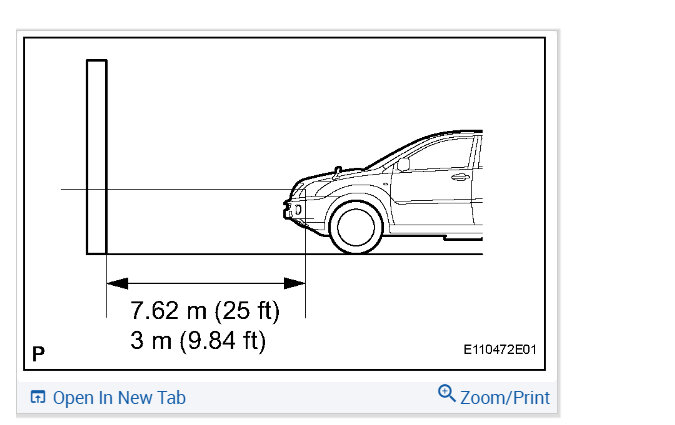 7.62 m (25 ft)
3 m (9.84 ft)

P

E110472E01

Open In New Tab

Zoom/Print