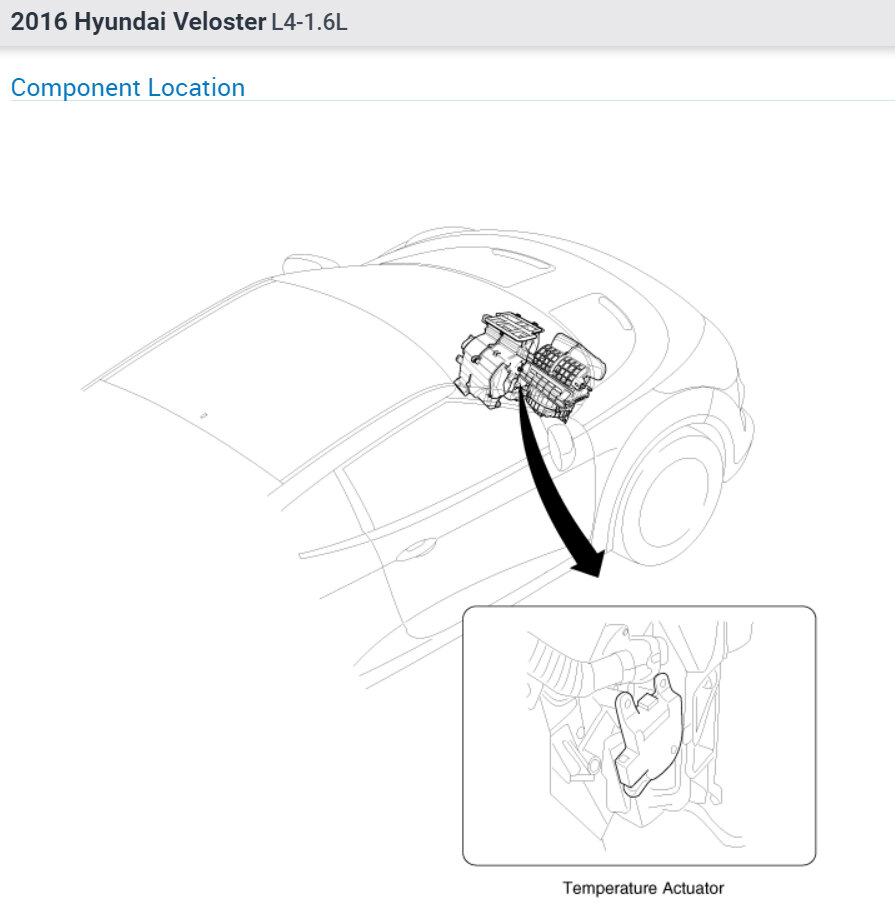 2016 Hyundai Veloster L4-1.6L

Component Location

Temperature Actuator