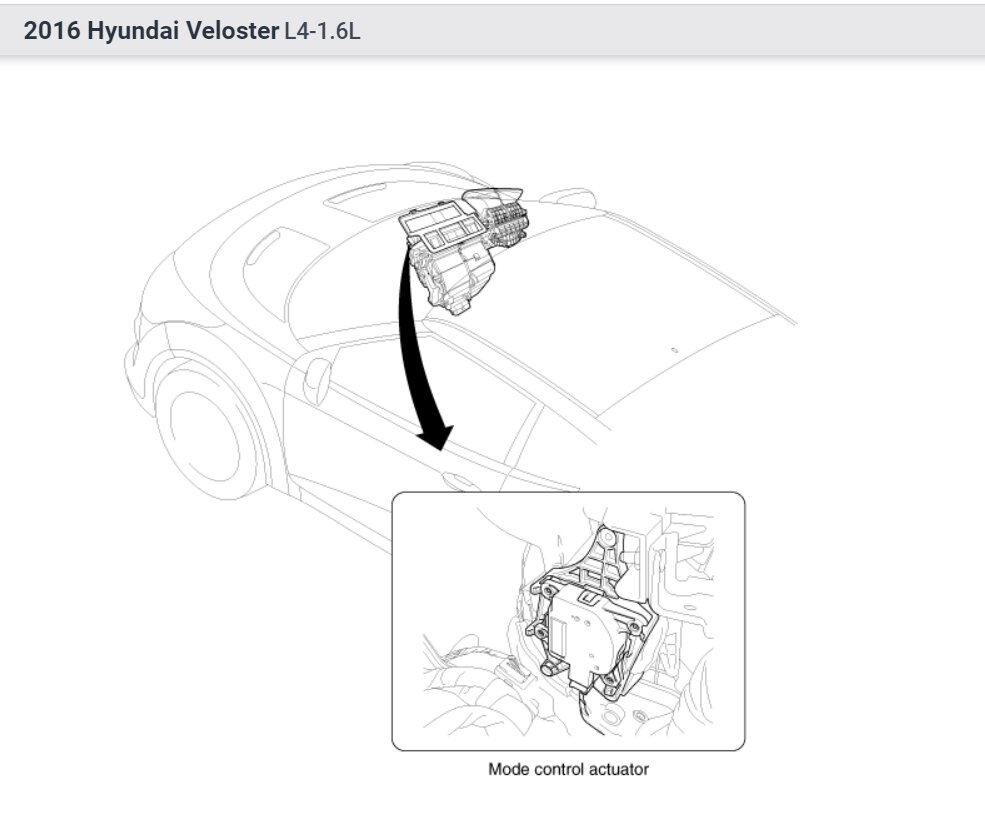 2016 Hyundai Veloster L4-1.6L

Mode control actuator