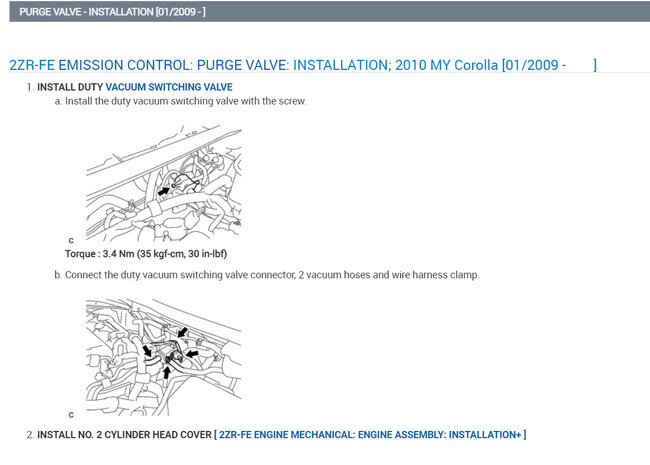 PURGE VALVE - INSTALLATION [01/2009 - ]

2ZR-FE EMISSION CONTROL: PURGE VALVE: INSTALLATION; 2010 MY Corolla [01/2009 - ]

1. INSTALL DUTY VACUUM SWITCHING VALVE

a. Install the duty vacuum switching valve with the screw.

C

Torque : 3.4 Nm (35 kgf-cm, 30 in-lbf)

b. Connect the duty vacuum switching valve connector, 2 vacuum hoses and wire harness clamp.

C

2. INSTALL NO. 2 CYLINDER HEAD COVER [ 2ZR-FE ENGINE MECHANICAL: ENGINE ASSEMBLY: INSTALLATION+ ]