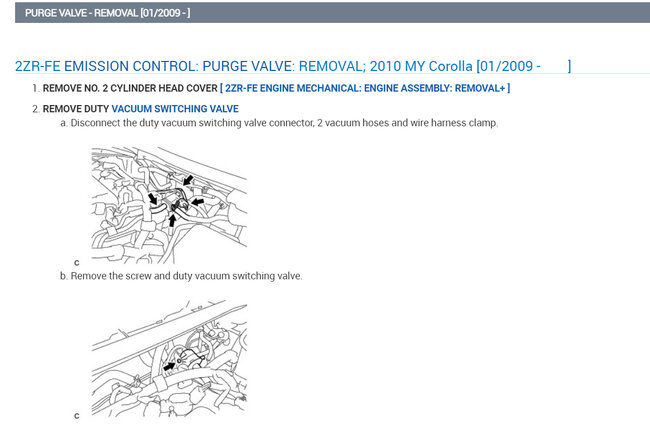 PURGE VALVE - REMOVAL [01/2009 - ]

2ZR-FE EMISSION CONTROL: PURGE VALVE: REMOVAL; 2010 MY Corolla [01/2009 - ]

1. REMOVE NO. 2 CYLINDER HEAD COVER [ 2ZR-FE ENGINE MECHANICAL: ENGINE ASSEMBLY: REMOVAL+ ]

2. REMOVE DUTY VACUUM SWITCHING VALVE

a. Disconnect the duty vacuum switching valve connector, 2 vacuum hoses and wire harness clamp.

C

b. Remove the screw and duty vacuum switching valve.

C