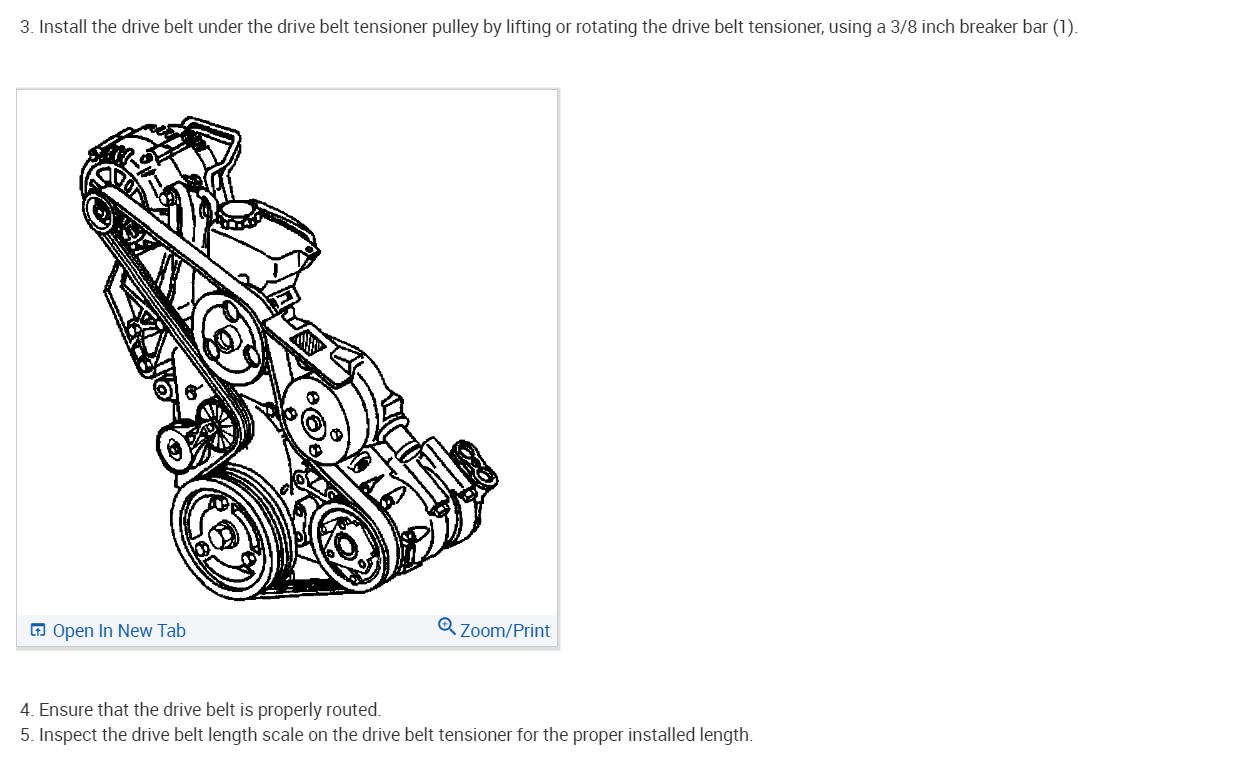 3. Install the drive belt under the drive belt tensioner pulley by lifting or rotating the drive belt tensioner, using a 3/8 inch breaker bar (1).

Open In New Tab

Zoom/Print

4. Ensure that the drive belt is properly routed.
5. Inspect the drive belt length scale on the drive belt tensioner for the proper installed length.