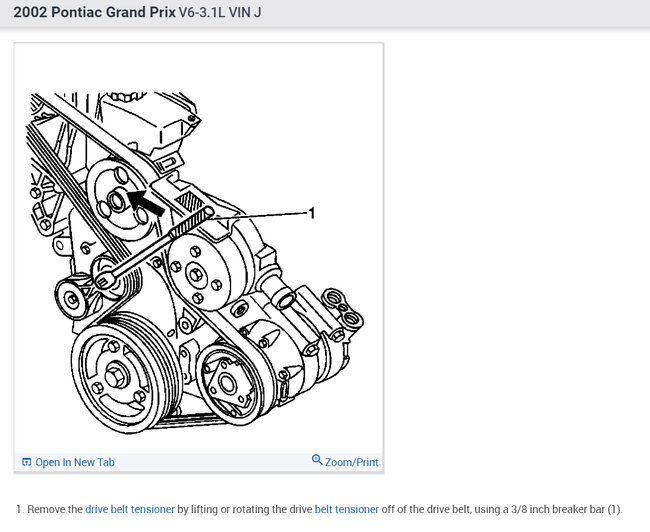 2002 Pontiac Grand Prix V6-3.1L VIN J

1

Open In New Tab

Zoom/Print

1. Remove the drive belt tensioner by lifting or rotating the drive belt tensioner off of the drive belt, using a 3/8 inch breaker bar (1).