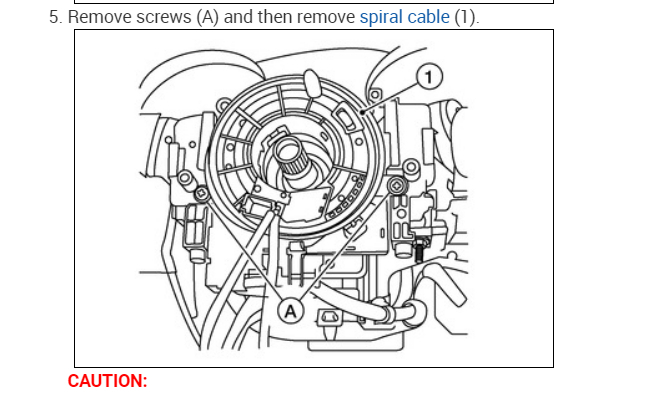 5. Remove screws (A) and then remove spiral cable (1).

1

A

CAUTION: