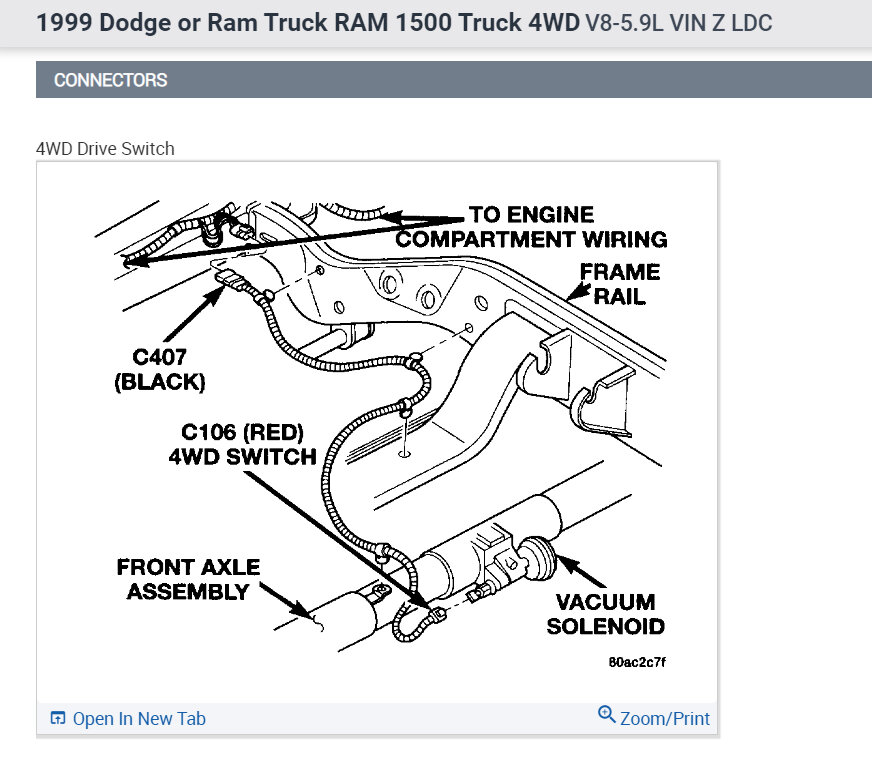 1999 Dodge or Ram Truck RAM 1500 Truck 4WD V8-5.9L VIN Z LDC

CONNECTORS

4WD Drive Switch

TO ENGINE COMPARTMENT WIRING

FRAME RAIL

C407 (BLACK)

C106 (RED) 4WD SWITCH

FRONT AXLE ASSEMBLY

VACUUM SOLENOID

80ac2c7f

Open In New Tab

Zoom/Print