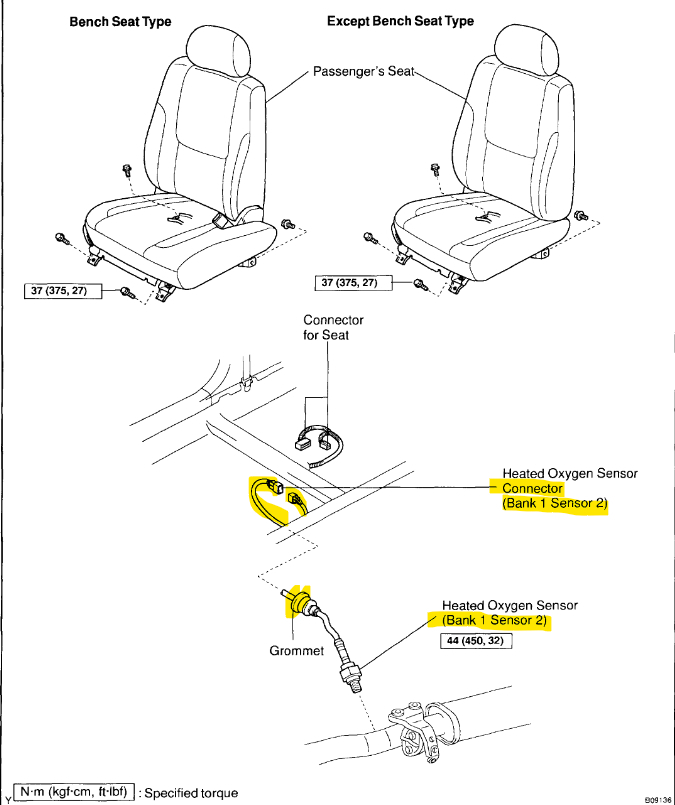 Bench Seat Type

Except Bench Seat Type

Passenger's Seat

37 (375, 27)

37 (375, 27)

Connector for Seat

Heated Oxygen Sensor Connector (Bank 1 Sensor 2)

Heated Oxygen Sensor (Bank 1 Sensor 2)

44 (450, 32)

Grommet

Y

N·m (kgf·cm, ft·lbf) : Specified torque

B09136