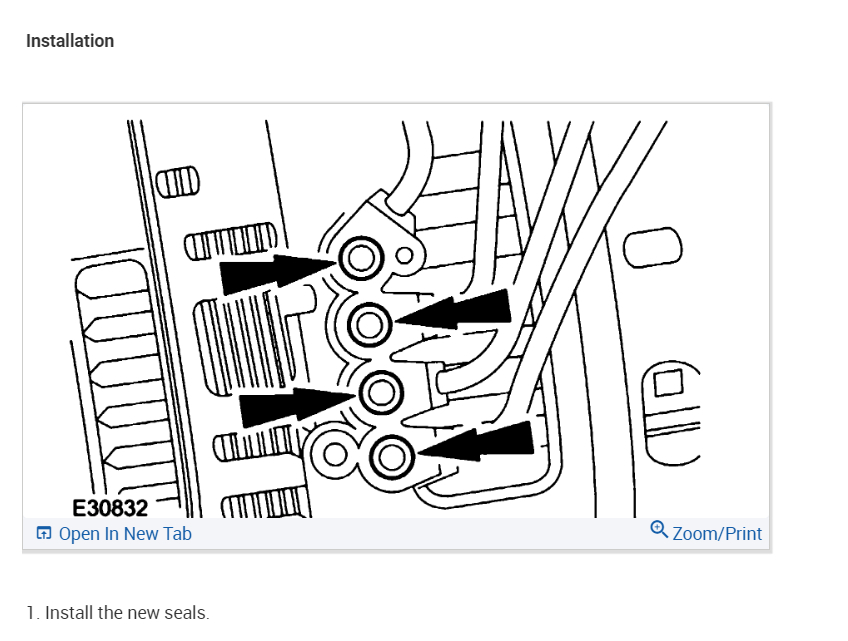 Installation

E30832

Open In New Tab

Zoom/Print

1. Install the new seals.