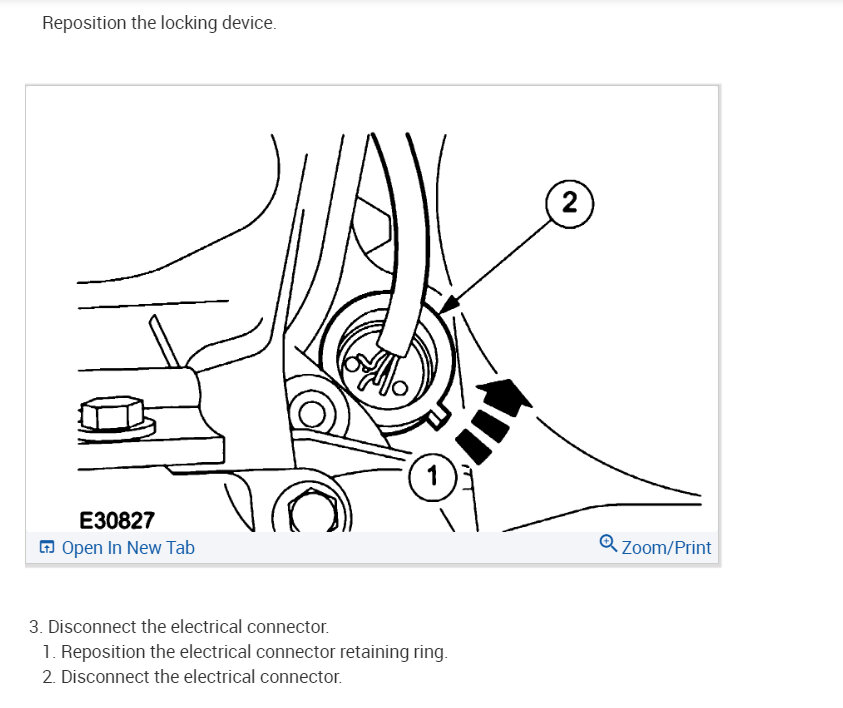 Reposition the locking device.

2

1

E30827

Open In New Tab

Zoom/Print

3. Disconnect the electrical connector.
1. Reposition the electrical connector retaining ring.
2. Disconnect the electrical connector.