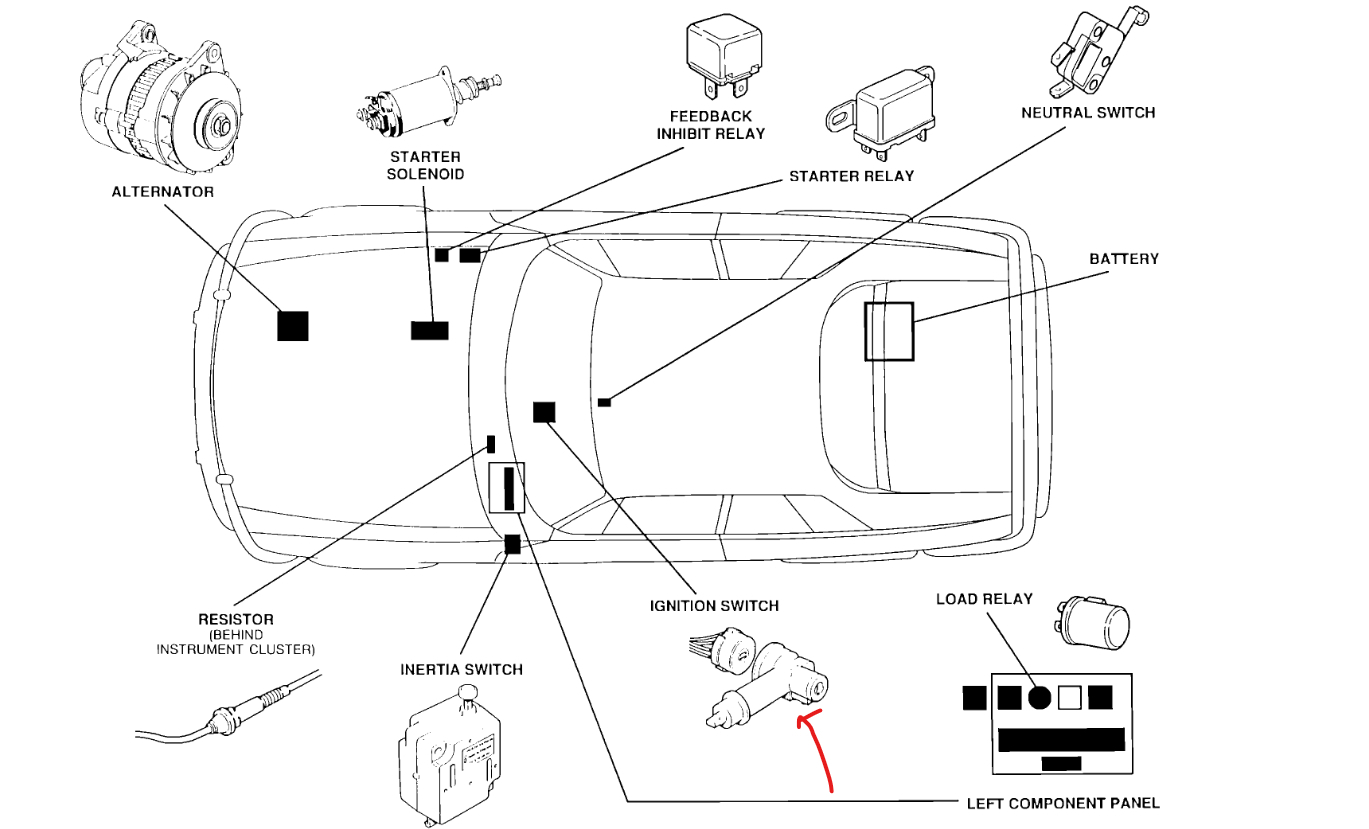 ALTERNATOR

STARTER SOLENOID

FEEDBACK INHIBIT RELAY

STARTER RELAY

NEUTRAL SWITCH

BATTERY

RESISTOR (BEHIND INSTRUMENT CLUSTER)

INERTIA SWITCH

IGNITION SWITCH

LOAD RELAY

LEFT COMPONENT PANEL