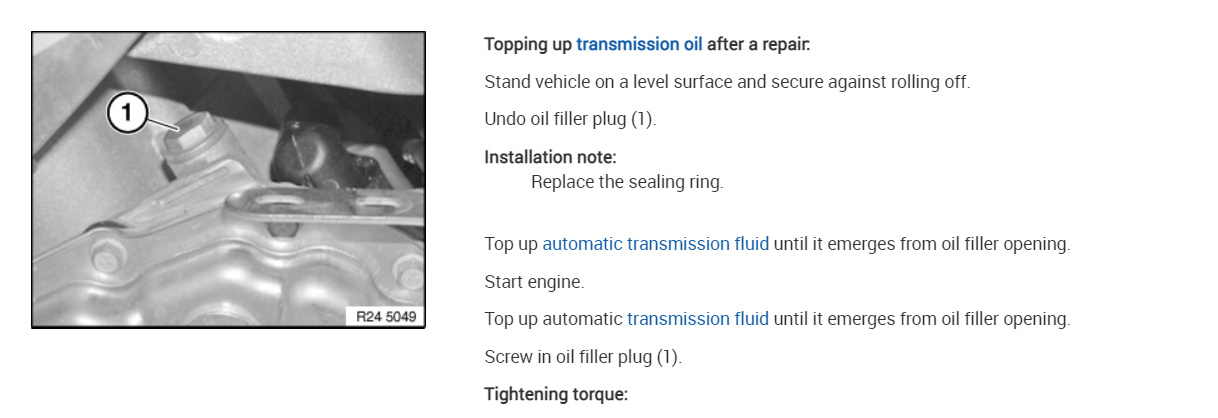 1

R24 5049

Topping up transmission oil after a repair:

Stand vehicle on a level surface and secure against rolling off.

Undo oil filler plug (1).

Installation note:
Replace the sealing ring.

Top up automatic transmission fluid until it emerges from oil filler opening.

Start engine.

Top up automatic transmission fluid until it emerges from oil filler opening.

Screw in oil filler plug (1).

Tightening torque: