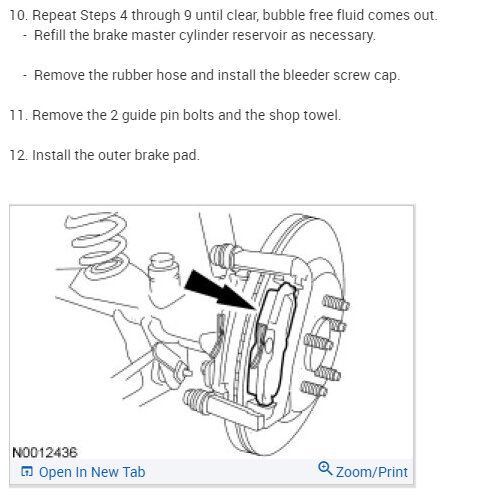 10. Repeat Steps 4 through 9 until clear, bubble free fluid comes out.
- Refill the brake master cylinder reservoir as necessary.

- Remove the rubber hose and install the bleeder screw cap.

11. Remove the 2 guide pin bolts and the shop towel.

12. Install the outer brake pad.

N0012436

Open In New Tab

Zoom/Print