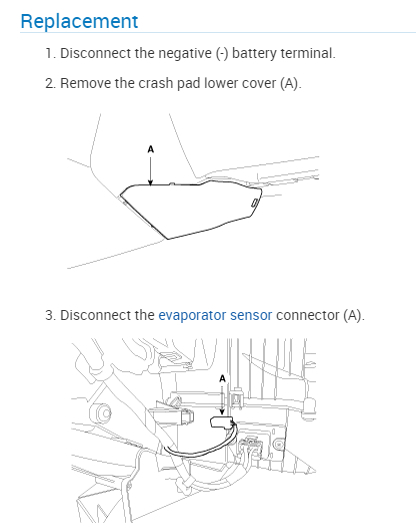 Replacement

1. Disconnect the negative (-) battery terminal.

2. Remove the crash pad lower cover (A).

A

3. Disconnect the evaporator sensor connector (A).

A