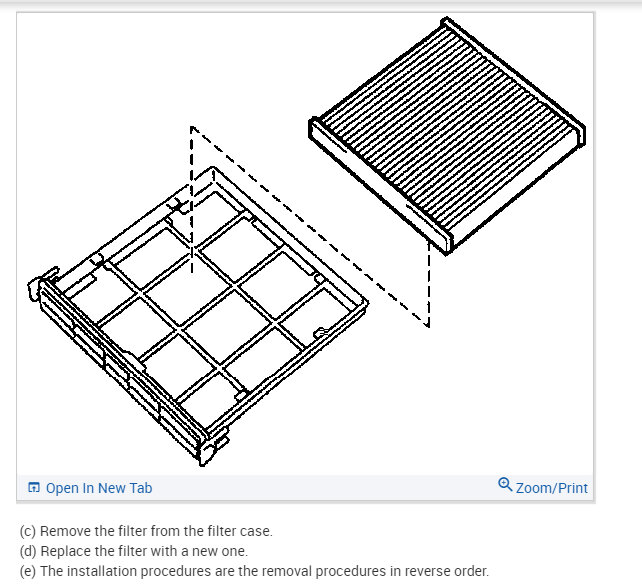 Open In New Tab

Zoom/Print

(c) Remove the filter from the filter case.
(d) Replace the filter with a new one.
(e) The installation procedures are the removal procedures in reverse order.