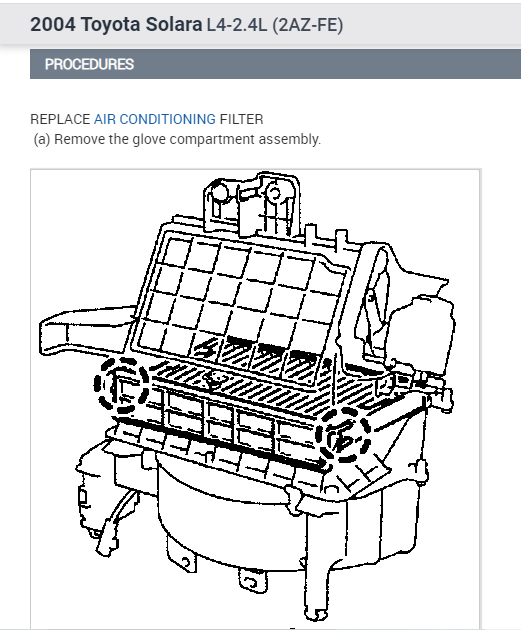 2004 Toyota Solara L4-2.4L (2AZ-FE)

PROCEDURES

REPLACE AIR CONDITIONING FILTER
(a) Remove the glove compartment assembly.