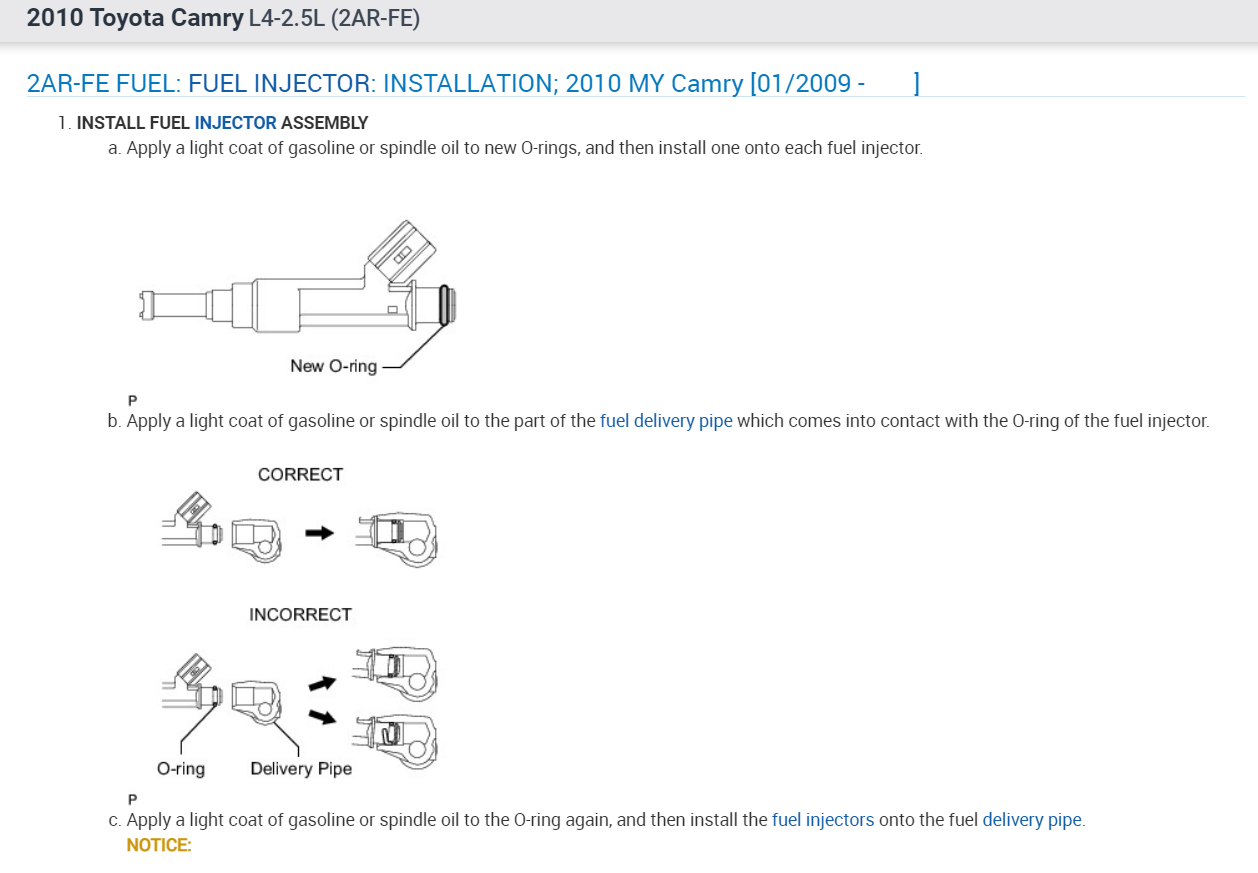 2010 Toyota Camry L4-2.5L (2AR-FE)

2AR-FE FUEL: FUEL INJECTOR: INSTALLATION; 2010 MY Camry [01/2009 - ]

1. INSTALL FUEL INJECTOR ASSEMBLY

a. Apply a light coat of gasoline or spindle oil to new O-rings, and then install one onto each fuel injector.

New O-ring

P

b. Apply a light coat of gasoline or spindle oil to the part of the fuel delivery pipe which comes into contact with the O-ring of the fuel injector.

CORRECT

INCORRECT

O-ring

Delivery Pipe

P

c. Apply a light coat of gasoline or spindle oil to the O-ring again, and then install the fuel injectors onto the fuel delivery pipe.

NOTICE: