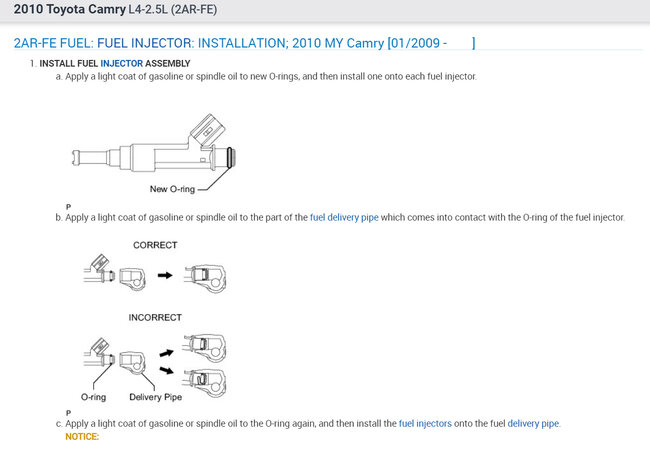 2010 Toyota Camry L4-2.5L (2AR-FE)

2AR-FE FUEL: FUEL INJECTOR: INSTALLATION; 2010 MY Camry [01/2009 - ]

1. INSTALL FUEL INJECTOR ASSEMBLY

a. Apply a light coat of gasoline or spindle oil to new O-rings, and then install one onto each fuel injector.

New O-ring

P

b. Apply a light coat of gasoline or spindle oil to the part of the fuel delivery pipe which comes into contact with the O-ring of the fuel injector.

CORRECT

INCORRECT

O-ring

Delivery Pipe

P

c. Apply a light coat of gasoline or spindle oil to the O-ring again, and then install the fuel injectors onto the fuel delivery pipe.

NOTICE: