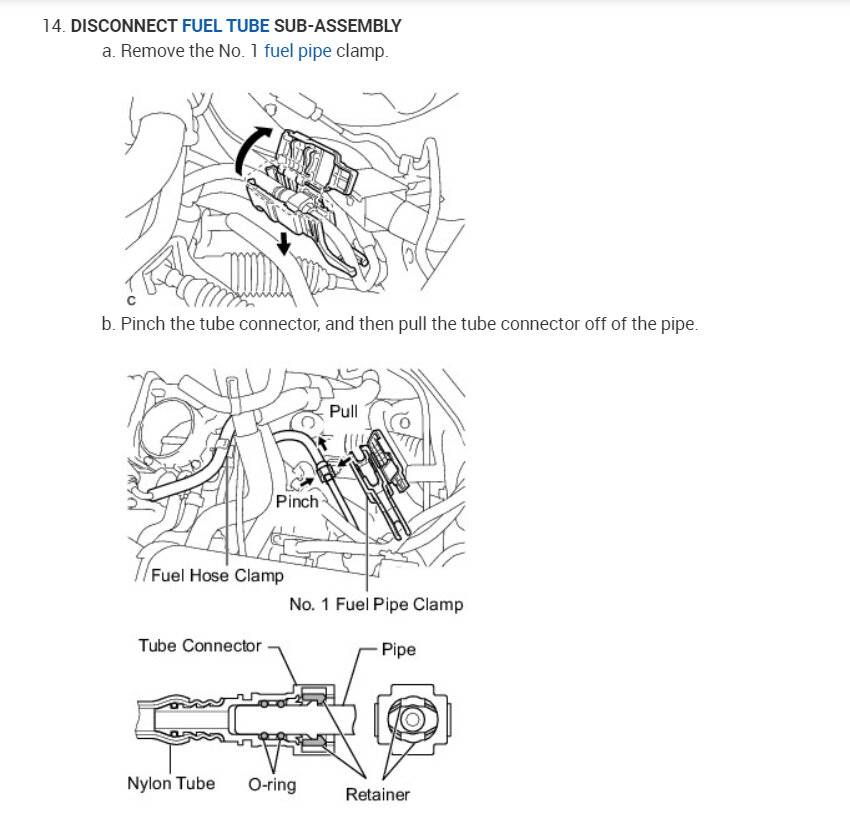 14. DISCONNECT FUEL TUBE SUB-ASSEMBLY

a. Remove the No. 1 fuel pipe clamp.

C

b. Pinch the tube connector, and then pull the tube connector off of the pipe.

Pull

Pinch

Fuel Hose Clamp

No. 1 Fuel Pipe Clamp

Tube Connector

Pipe

Nylon Tube

O-ring

Retainer