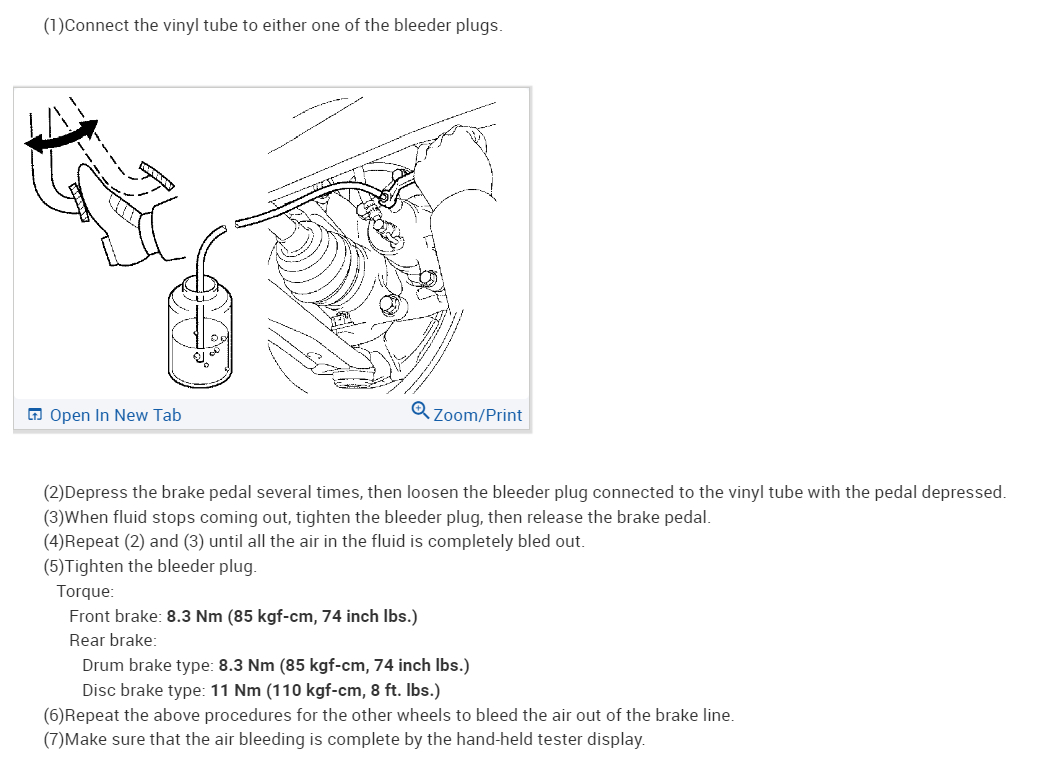 (1)Connect the vinyl tube to either one of the bleeder plugs.

Open In New Tab
Zoom/Print

(2)Depress the brake pedal several times, then loosen the bleeder plug connected to the vinyl tube with the pedal depressed.
(3)When fluid stops coming out, tighten the bleeder plug, then release the brake pedal.
(4)Repeat (2) and (3) until all the air in the fluid is completely bled out.
(5)Tighten the bleeder plug.
Torque:
Front brake: 8.3 Nm (85 kgf-cm, 74 inch lbs.)
Rear brake:
Drum brake type: 8.3 Nm (85 kgf-cm, 74 inch lbs.)
Disc brake type: 11 Nm (110 kgf-cm, 8 ft. lbs.)
(6)Repeat the above procedures for the other wheels to bleed the air out of the brake line.
(7)Make sure that the air bleeding is complete by the hand-held tester display.