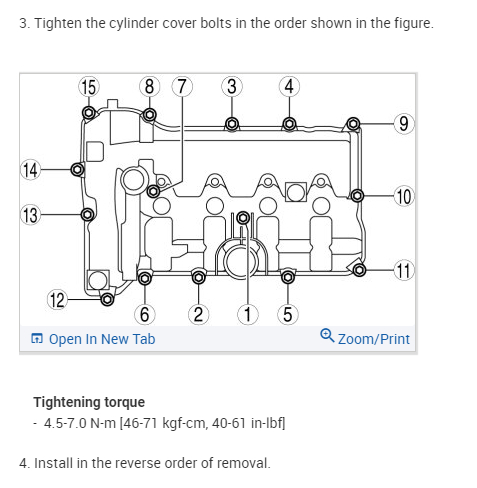 3. Tighten the cylinder cover bolts in the order shown in the figure.

15
8
7
3
4
9
14
10
13
11
12
6
2
1
5

Open In New Tab
Zoom/Print

Tightening torque
- 4.5-7.0 N-m [46-71 kgf-cm, 40-61 in-lbf]

4. Install in the reverse order of removal.