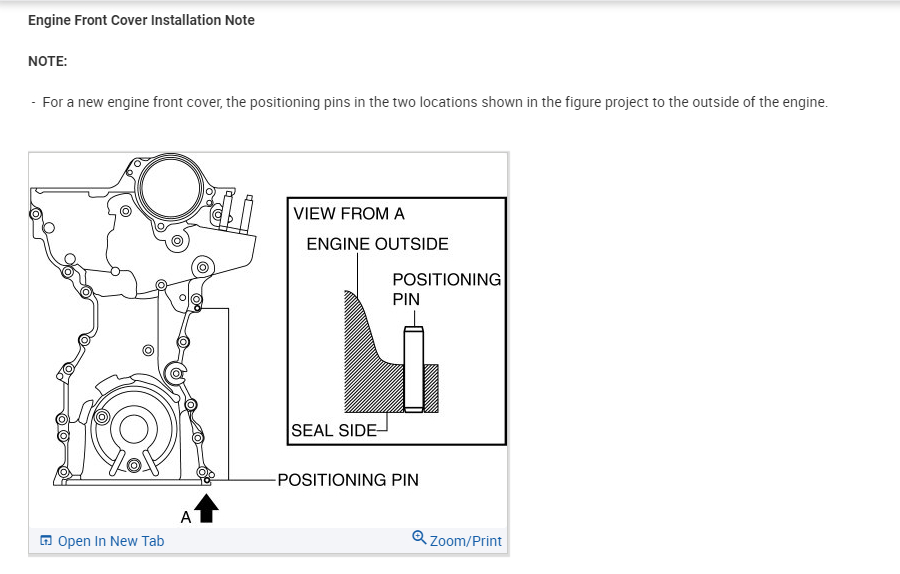 Engine Front Cover Installation Note

NOTE:

- For a new engine front cover, the positioning pins in the two locations shown in the figure project to the outside of the engine.

VIEW FROM A

ENGINE OUTSIDE

POSITIONING PIN

SEAL SIDE

POSITIONING PIN

A

Open In New Tab

Zoom/Print