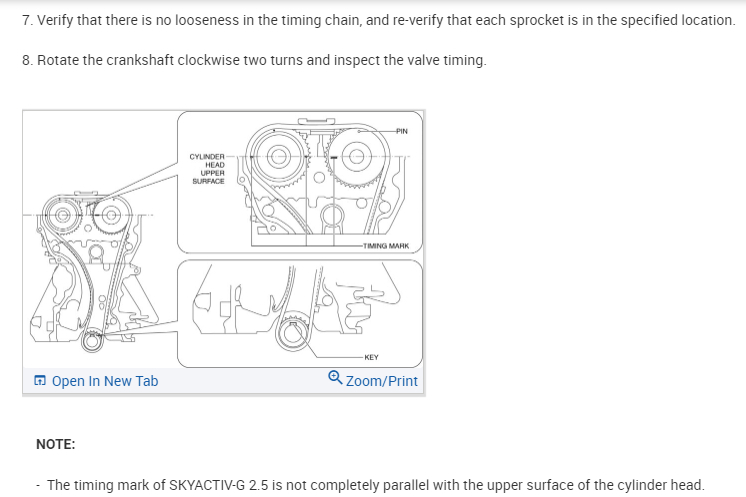 7. Verify that there is no looseness in the timing chain, and re-verify that each sprocket is in the specified location.

8. Rotate the crankshaft clockwise two turns and inspect the valve timing.

CYLINDER HEAD UPPER SURFACE

PIN

TIMING MARK

KEY

Open In New Tab

Zoom/Print

NOTE:

- The timing mark of SKYACTIV-G 2.5 is not completely parallel with the upper surface of the cylinder head.