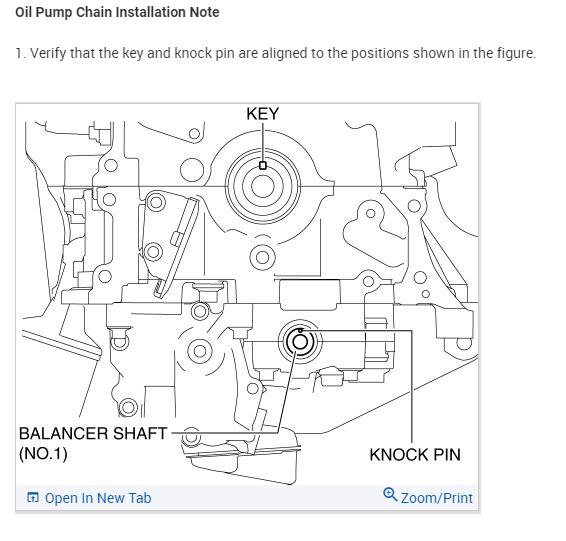 Oil Pump Chain Installation Note

1. Verify that the key and knock pin are aligned to the positions shown in the figure.

KEY

BALANCER SHAFT (NO.1)

KNOCK PIN

Open In New Tab

Zoom/Print