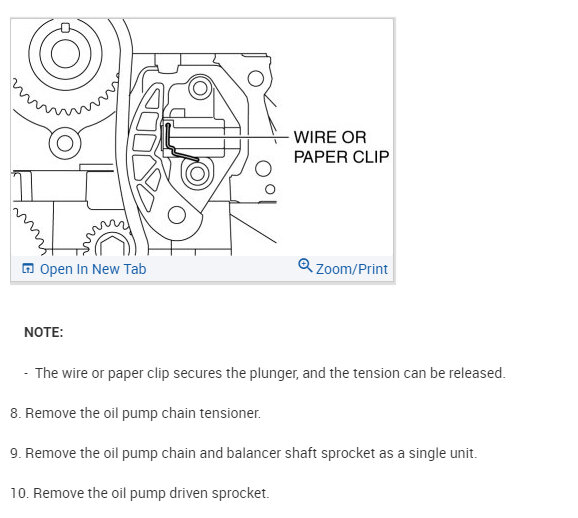 WIRE OR PAPER CLIP

Open In New Tab

Zoom/Print

NOTE:

- The wire or paper clip secures the plunger, and the tension can be released.

8. Remove the oil pump chain tensioner.

9. Remove the oil pump chain and balancer shaft sprocket as a single unit.

10. Remove the oil pump driven sprocket.