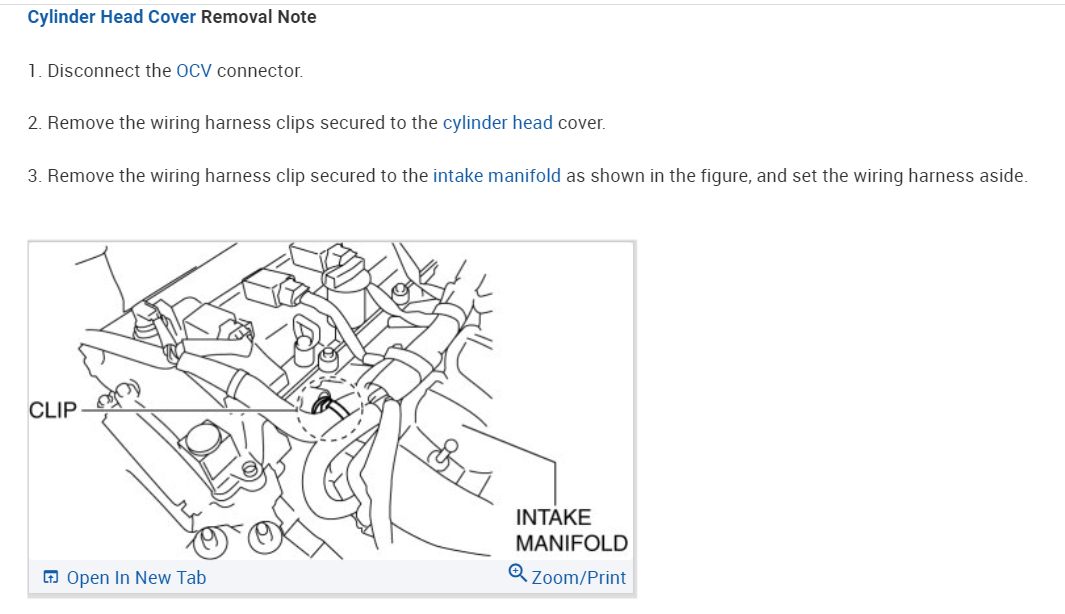 Cylinder Head Cover Removal Note

1. Disconnect the OCV connector.

2. Remove the wiring harness clips secured to the cylinder head cover.

3. Remove the wiring harness clip secured to the intake manifold as shown in the figure, and set the wiring harness aside.

CLIP

INTAKE MANIFOLD

Open In New Tab

Zoom/Print