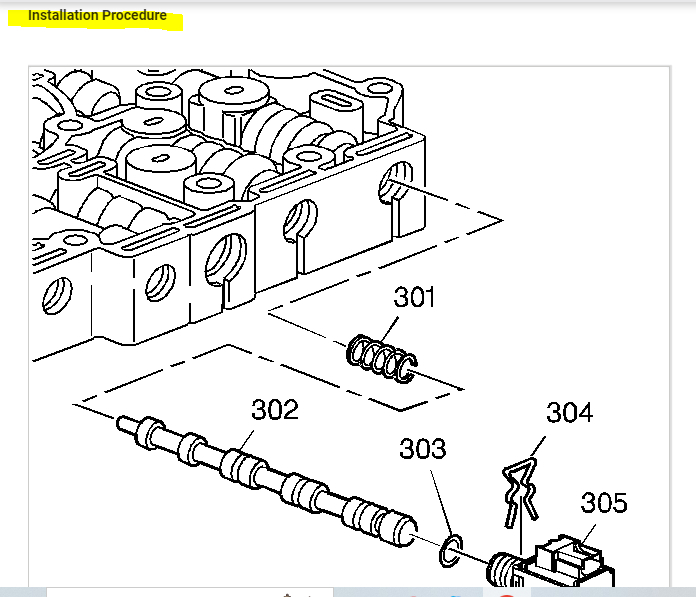 Installation Procedure

301

302

303

304

305