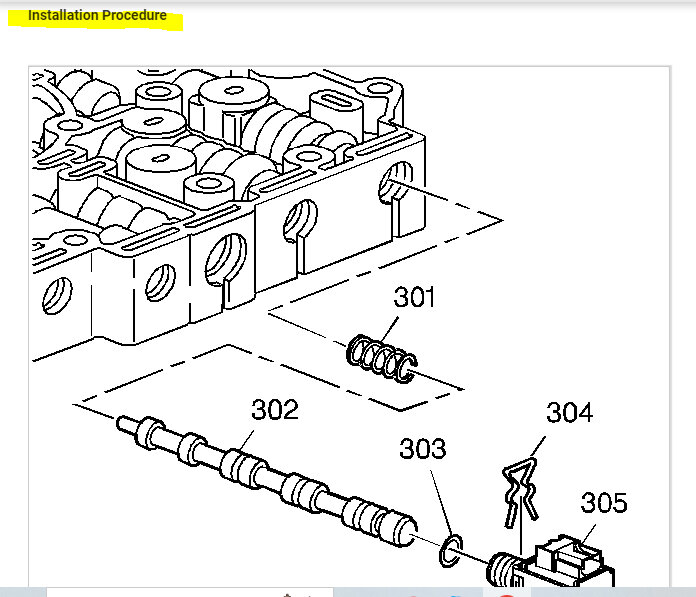 Installation Procedure

301

302

303

304

305