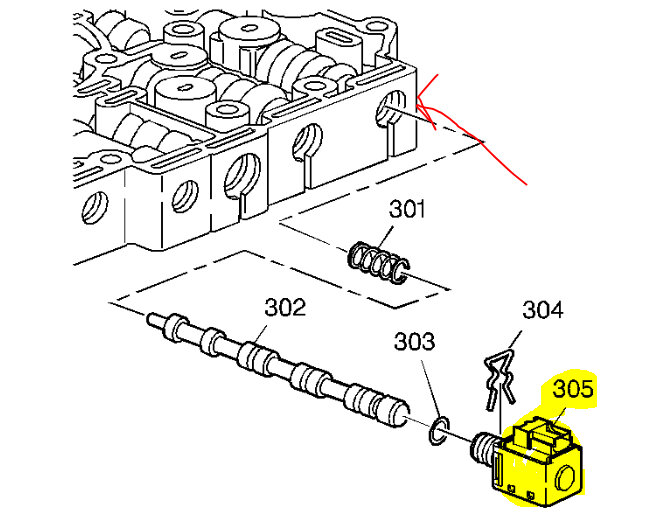 301

302

303

304

305