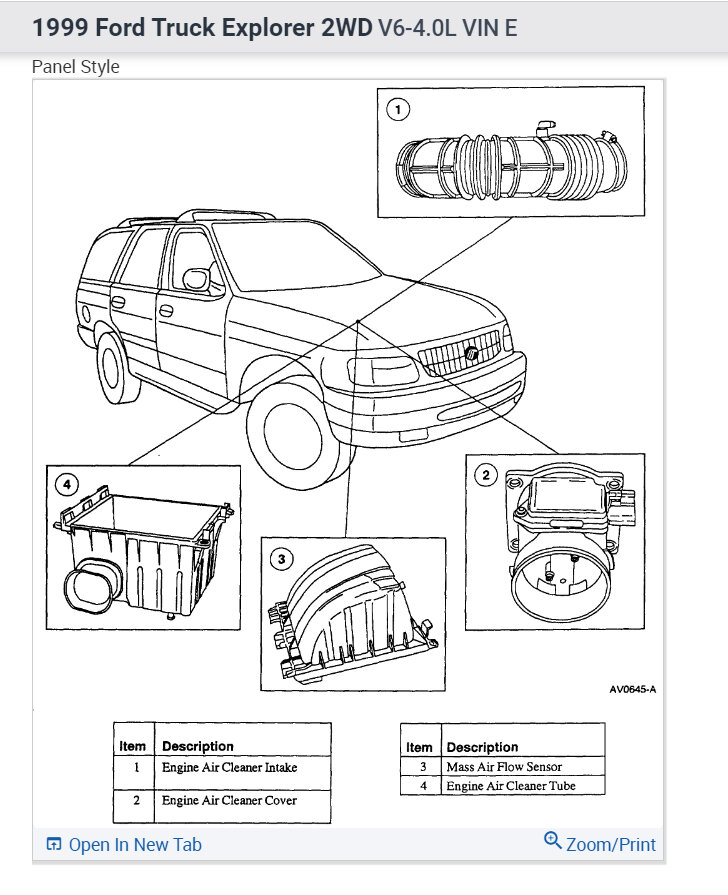 1999 Ford Truck Explorer 2WD V6-4.0L VIN E

Panel Style

1

4

3

2

AV0645-A

| Item | Description |
|---|---|
| 1 | Engine Air Cleaner Intake |
| 2 | Engine Air Cleaner Cover |

| Item | Description |
|---|---|
| 3 | Mass Air Flow Sensor |
| 4 | Engine Air Cleaner Tube |

Open In New Tab

Zoom/Print