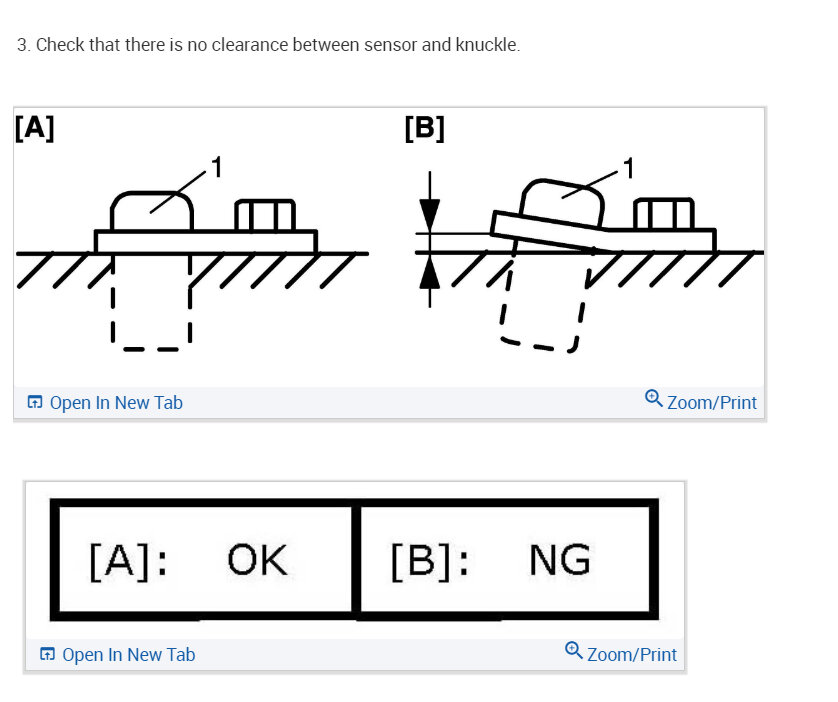 3. Check that there is no clearance between sensor and knuckle.

[A]
1

[B]
1

Open In New Tab
Zoom/Print

| [A]: OK | [B]: NG |
|---|---|

Open In New Tab
Zoom/Print