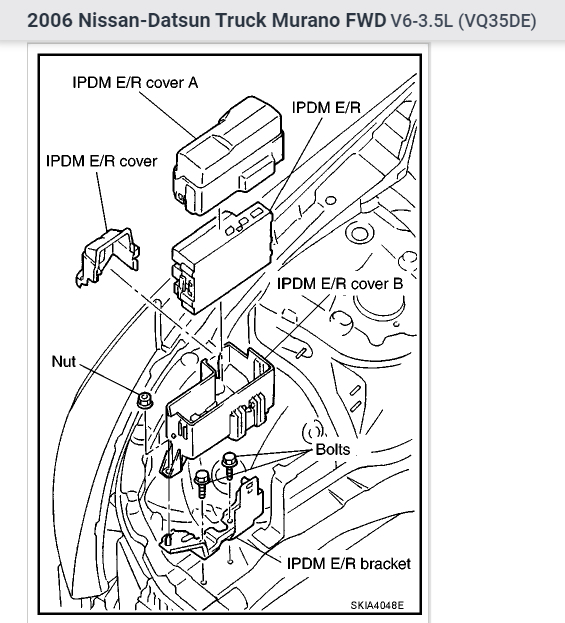 2006 Nissan-Datsun Truck Murano FWD V6-3.5L (VQ35DE)

IPDM E/R cover A

IPDM E/R

IPDM E/R cover

IPDM E/R cover B

Nut

Bolts

IPDM E/R bracket

SKIA4048E