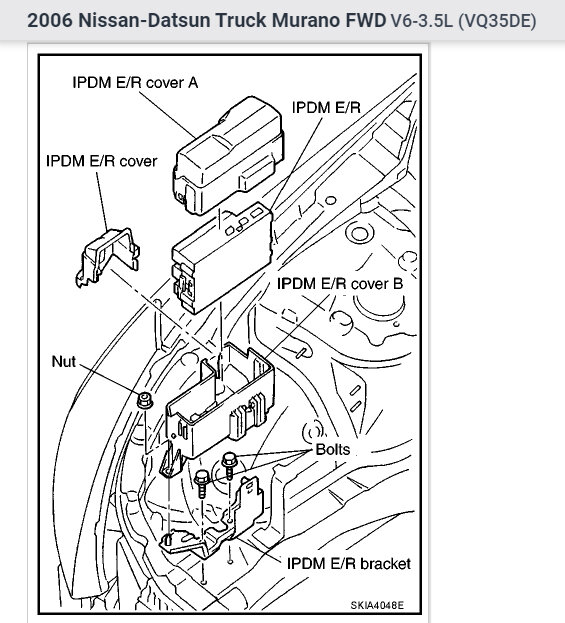 2006 Nissan-Datsun Truck Murano FWD V6-3.5L (VQ35DE)

IPDM E/R cover A

IPDM E/R

IPDM E/R cover

IPDM E/R cover B

Nut

Bolts

IPDM E/R bracket

SKIA4048E