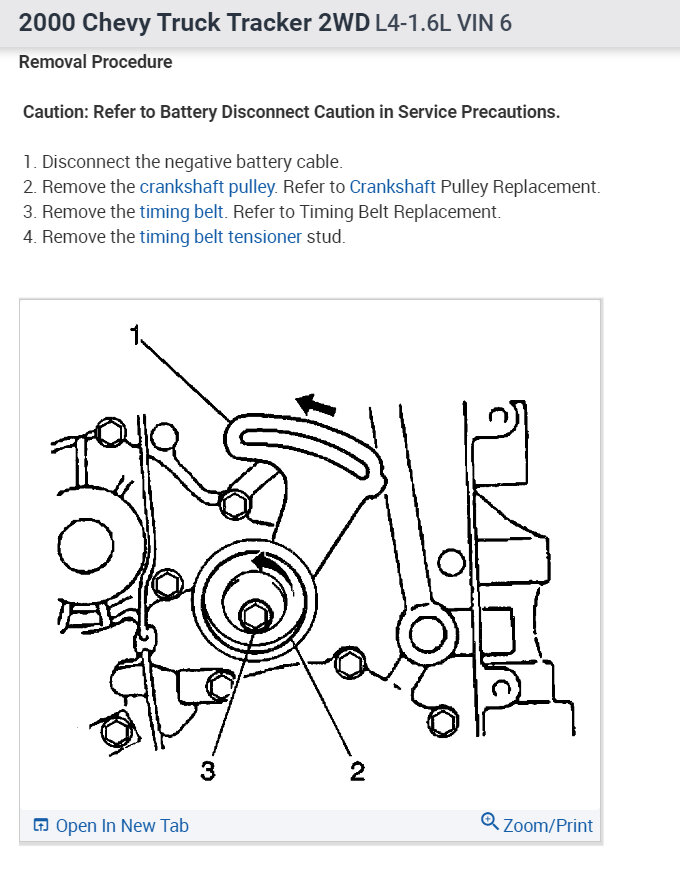 2000 Chevy Truck Tracker 2WD L4-1.6L VIN 6

Removal Procedure

Caution: Refer to Battery Disconnect Caution in Service Precautions.

1. Disconnect the negative battery cable.
2. Remove the crankshaft pulley. Refer to Crankshaft Pulley Replacement.
3. Remove the timing belt. Refer to Timing Belt Replacement.
4. Remove the timing belt tensioner stud.

1

3

2

Open In New Tab

Zoom/Print