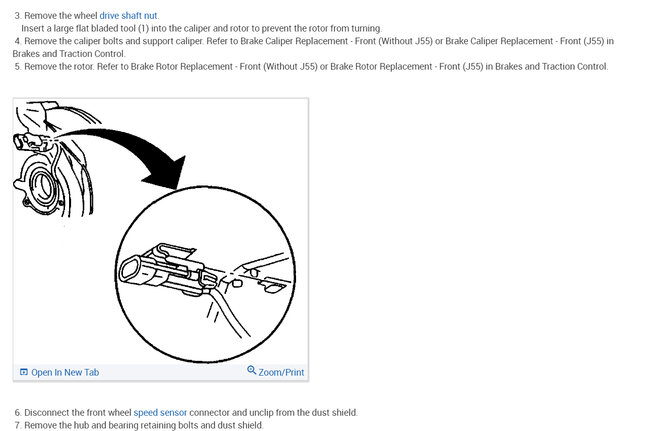 3. Remove the wheel drive shaft nut.
Insert a large flat bladed tool (1) into the caliper and rotor to prevent the rotor from turning.
4. Remove the caliper bolts and support caliper. Refer to Brake Caliper Replacement - Front (Without J55) or Brake Caliper Replacement - Front (J55) in Brakes and Traction Control.
5. Remove the rotor. Refer to Brake Rotor Replacement - Front (Without J55) or Brake Rotor Replacement - Front (J55) in Brakes and Traction Control.

Open In New Tab

Zoom/Print

6. Disconnect the front wheel speed sensor connector and unclip from the dust shield.
7. Remove the hub and bearing retaining bolts and dust shield.