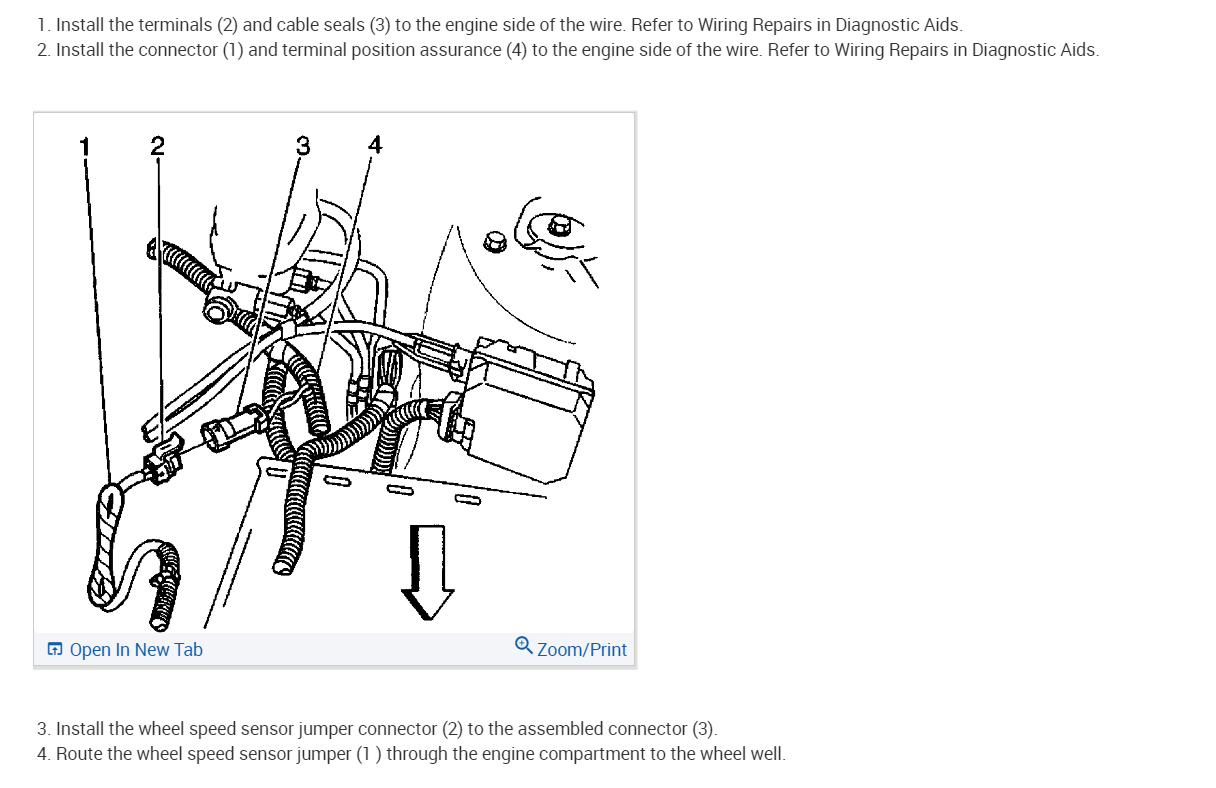 1. Install the terminals (2) and cable seals (3) to the engine side of the wire. Refer to Wiring Repairs in Diagnostic Aids.
2. Install the connector (1) and terminal position assurance (4) to the engine side of the wire. Refer to Wiring Repairs in Diagnostic Aids.

1
2
3
4

Open In New Tab
Zoom/Print

3. Install the wheel speed sensor jumper connector (2) to the assembled connector (3).
4. Route the wheel speed sensor jumper (1 ) through the engine compartment to the wheel well.