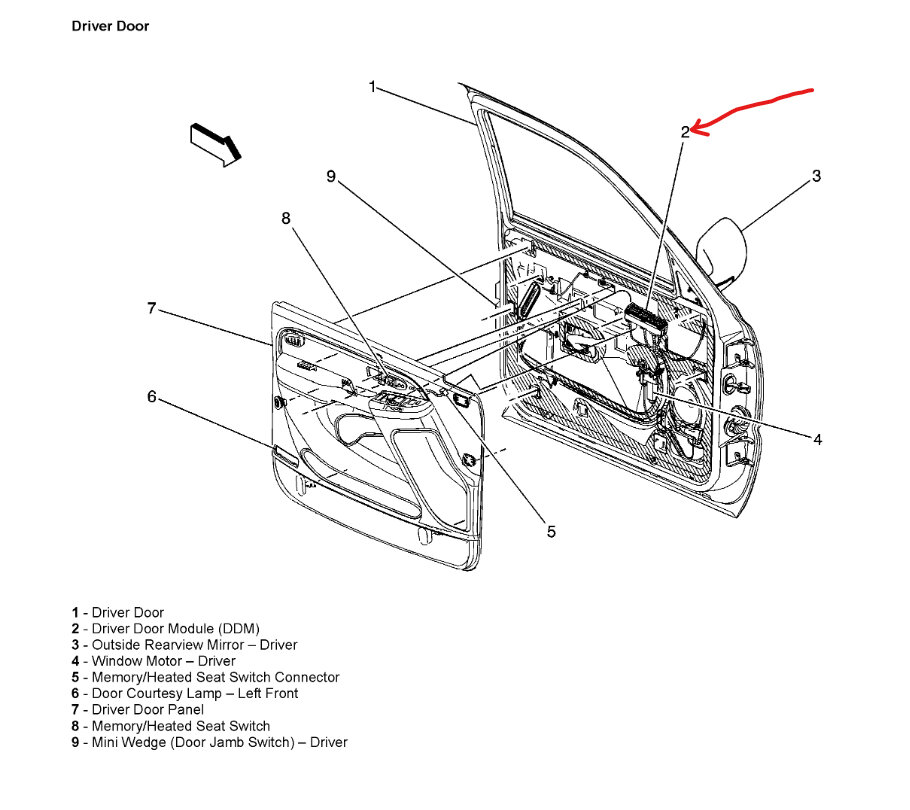 Driver Door

1
2
3
9
8
7
6
4
5

1 - Driver Door
2 - Driver Door Module (DDM)
3 - Outside Rearview Mirror – Driver
4 - Window Motor – Driver
5 - Memory/Heated Seat Switch Connector
6 - Door Courtesy Lamp – Left Front
7 - Driver Door Panel
8 - Memory/Heated Seat Switch
9 - Mini Wedge (Door Jamb Switch) – Driver