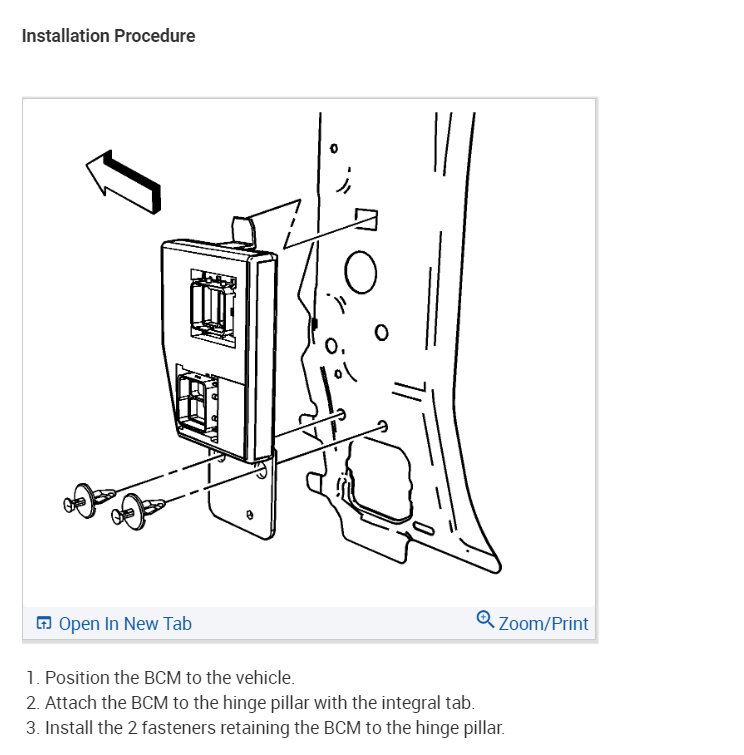 Installation Procedure

Open In New Tab

Zoom/Print

1. Position the BCM to the vehicle.
2. Attach the BCM to the hinge pillar with the integral tab.
3. Install the 2 fasteners retaining the BCM to the hinge pillar.