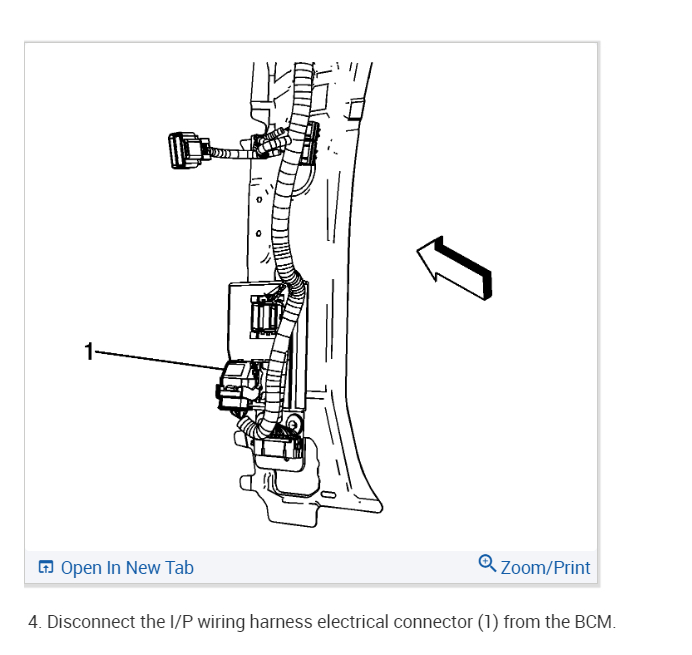 1

Open In New Tab

Zoom/Print

4. Disconnect the I/P wiring harness electrical connector (1) from the BCM.