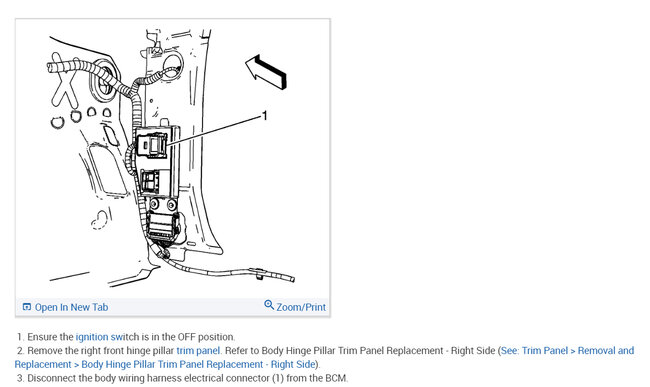 1

Open In New Tab

Zoom/Print

1. Ensure the ignition switch is in the OFF position.

2. Remove the right front hinge pillar trim panel. Refer to Body Hinge Pillar Trim Panel Replacement - Right Side (See: Trim Panel > Removal and Replacement > Body Hinge Pillar Trim Panel Replacement - Right Side).

3. Disconnect the body wiring harness electrical connector (1) from the BCM.