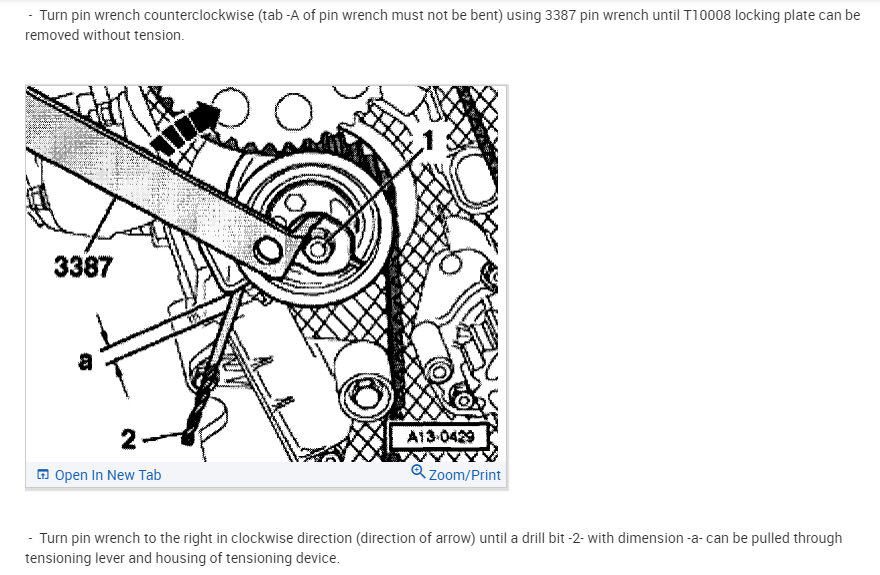 - Turn pin wrench counterclockwise (tab -A of pin wrench must not be bent) using 3387 pin wrench until T10008 locking plate can be removed without tension.

1

3387

a

2

A13-0429

Open In New Tab

Zoom/Print

- Turn pin wrench to the right in clockwise direction (direction of arrow) until a drill bit -2- with dimension -a- can be pulled through tensioning lever and housing of tensioning device.