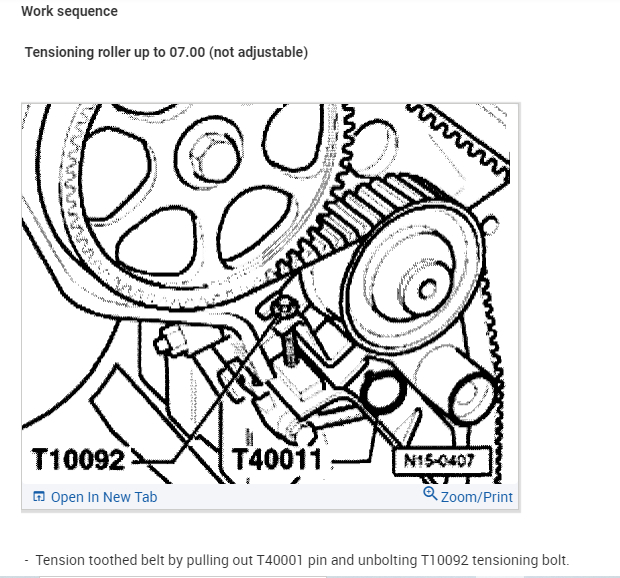 Work sequence

Tensioning roller up to 07.00 (not adjustable)

T10092

T40011

N15-0407

Open In New Tab

Zoom/Print

- Tension toothed belt by pulling out T40001 pin and unbolting T10092 tensioning bolt.