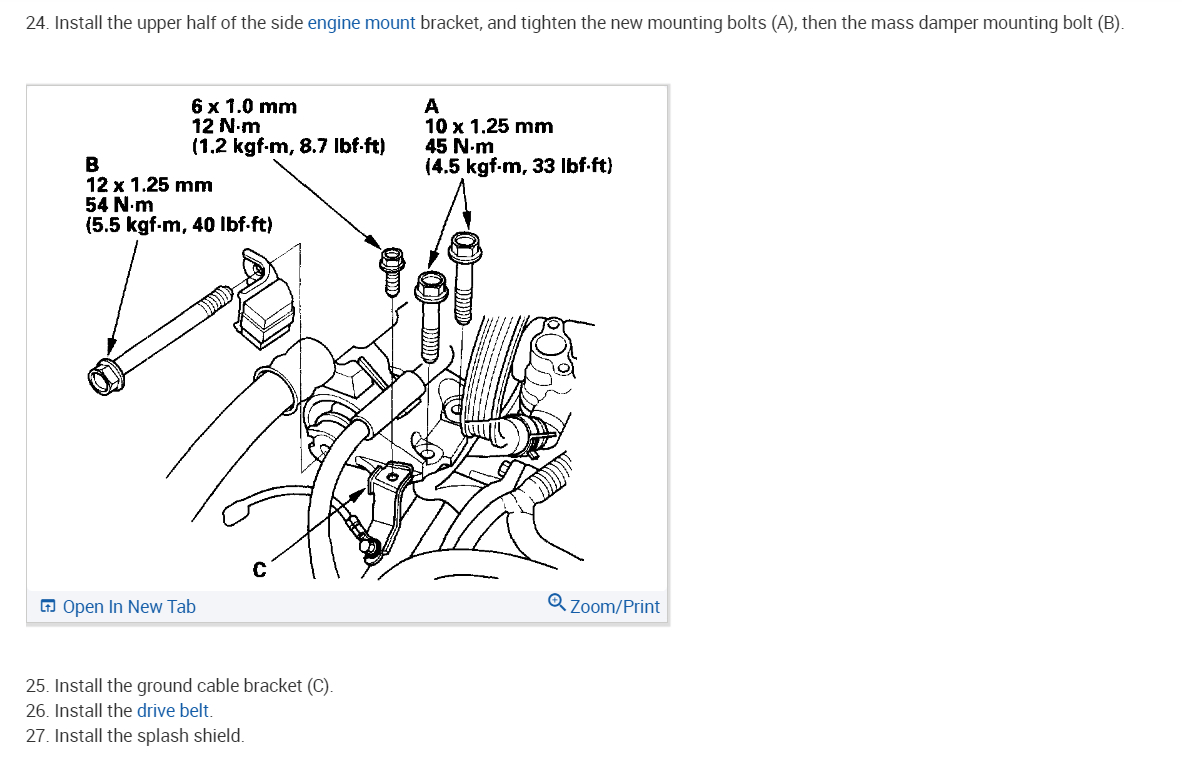 24. Install the upper half of the side engine mount bracket, and tighten the new mounting bolts (A), then the mass damper mounting bolt (B).

6 x 1.0 mm
12 N·m
(1.2 kgf·m, 8.7 lbf·ft)

A
10 x 1.25 mm
45 N·m
(4.5 kgf·m, 33 lbf·ft)

B
12 x 1.25 mm
54 N·m
(5.5 kgf·m, 40 lbf·ft)

C

Open In New Tab

Zoom/Print

25. Install the ground cable bracket (C).
26. Install the drive belt.
27. Install the splash shield.