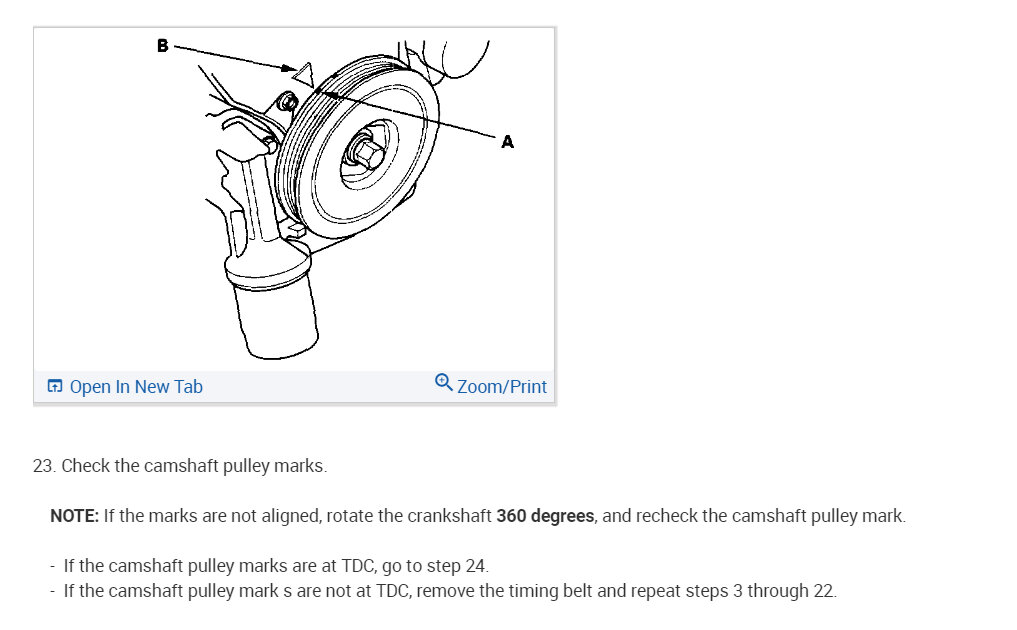 B

A

Open In New Tab

Zoom/Print

23. Check the camshaft pulley marks.

NOTE: If the marks are not aligned, rotate the crankshaft 360 degrees, and recheck the camshaft pulley mark.

- If the camshaft pulley marks are at TDC, go to step 24.
- If the camshaft pulley mark s are not at TDC, remove the timing belt and repeat steps 3 through 22.