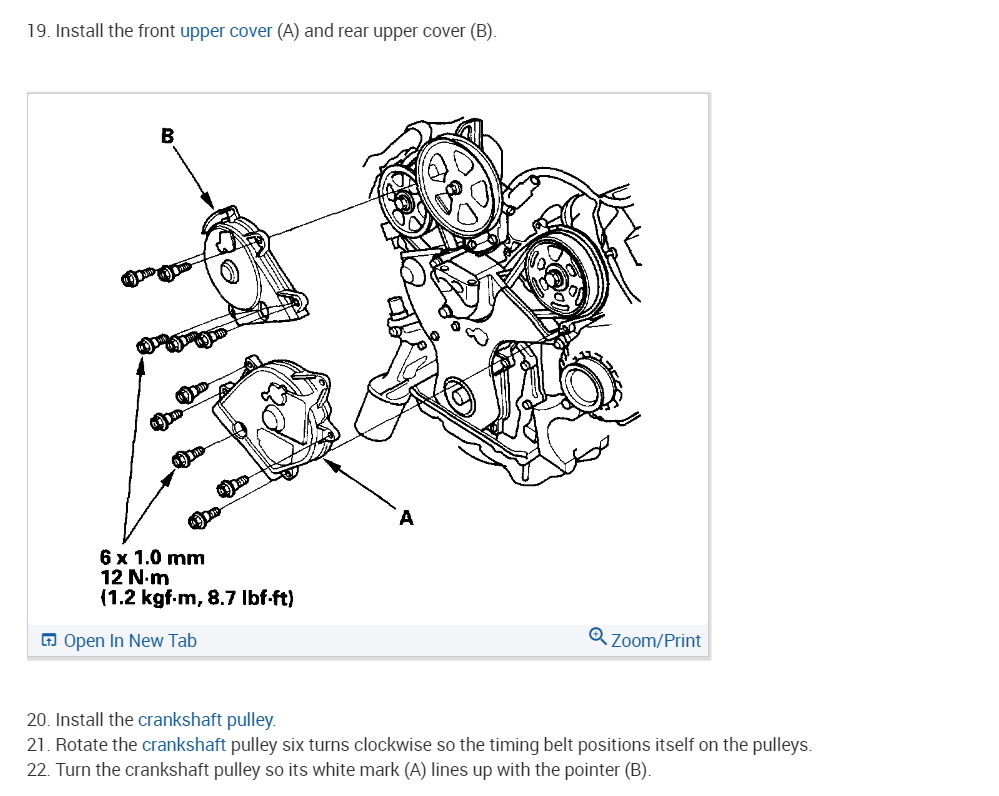 19. Install the front upper cover (A) and rear upper cover (B).

B

A

6 x 1.0 mm
12 N·m
(1.2 kgf·m, 8.7 lbf·ft)

Open In New Tab

Zoom/Print

20. Install the crankshaft pulley.
21. Rotate the crankshaft pulley six turns clockwise so the timing belt positions itself on the pulleys.
22. Turn the crankshaft pulley so its white mark (A) lines up with the pointer (B).