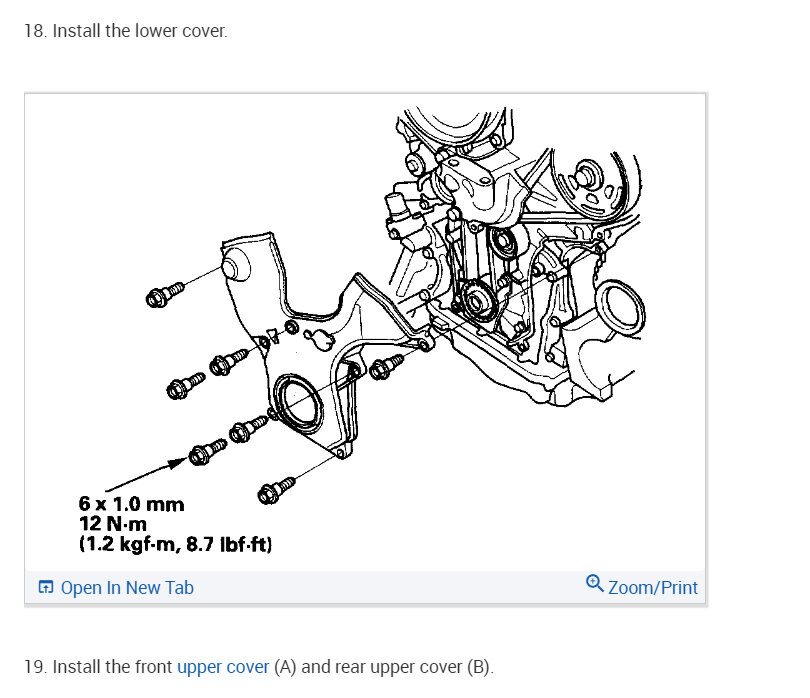 18. Install the lower cover.

6 x 1.0 mm
12 N·m
(1.2 kgf·m, 8.7 lbf·ft)

Open In New Tab

Zoom/Print

19. Install the front upper cover (A) and rear upper cover (B).