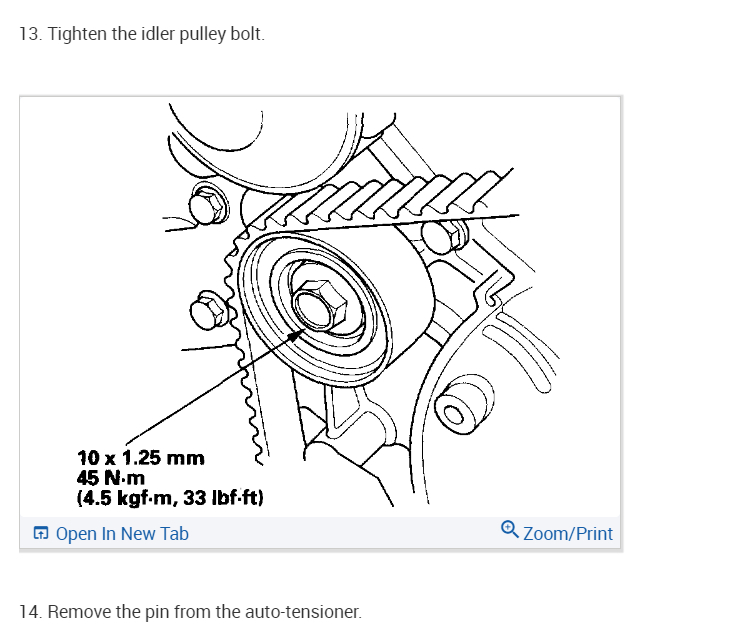 13. Tighten the idler pulley bolt.

10 x 1.25 mm
45 N·m
(4.5 kgf·m, 33 lbf·ft)

Open In New Tab

Zoom/Print

14. Remove the pin from the auto-tensioner.