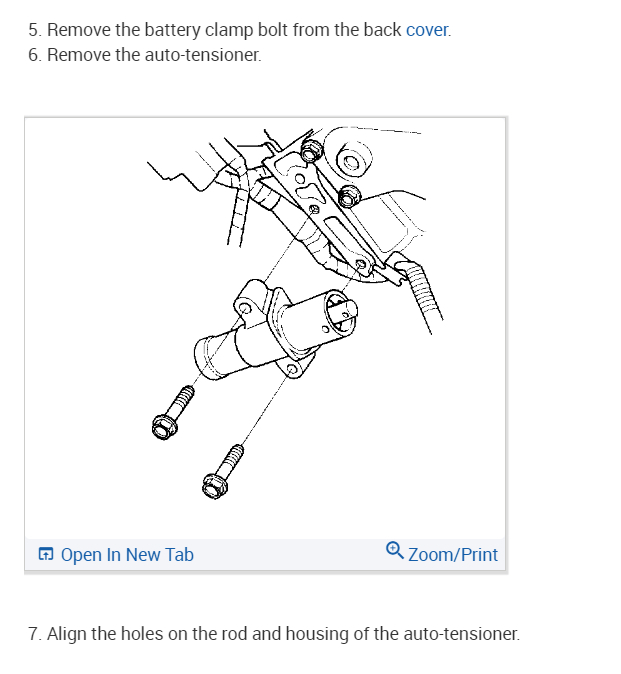 5. Remove the battery clamp bolt from the back cover.
6. Remove the auto-tensioner.

Open In New Tab

Zoom/Print

7. Align the holes on the rod and housing of the auto-tensioner.